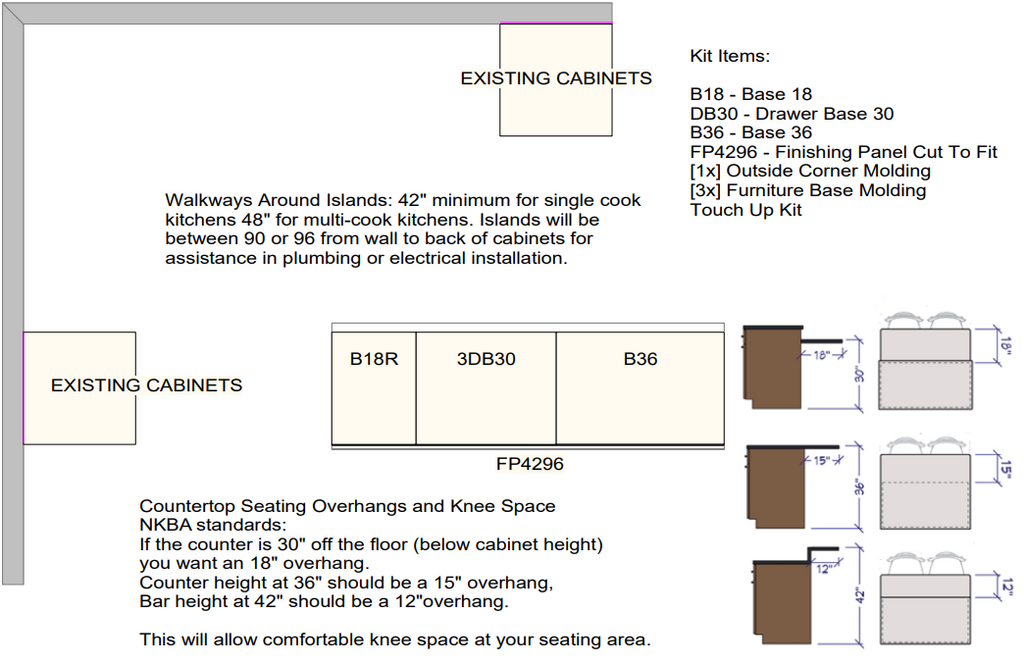 EXISTING CABINETS

Kit Items:

B18 - Base 18
DB30 - Drawer Base 30
B36 - Base 36
FP4296 - Finishing Panel Cut To Fit
[1x] Outside Corner Molding
[3x] Furniture Base Molding
Touch Up Kit

Walkways Around Islands: 42" minimum for single cook kitchens 48" for multi-cook kitchens. Islands will be between 90 or 96 from wall to back of cabinets for assistance in plumbing or electrical installation.

EXISTING CABINETS

B18R

3DB30

B36

FP4296

18"

30"

18"

15"

36"

15"

12"

42"

12"

Countertop Seating Overhangs and Knee Space
NKBA standards:
If the counter is 30" off the floor (below cabinet height) you want an 18" overhang.
Counter height at 36" should be a 15" overhang,
Bar height at 42" should be a 12"overhang.

This will allow comfortable knee space at your seating area.