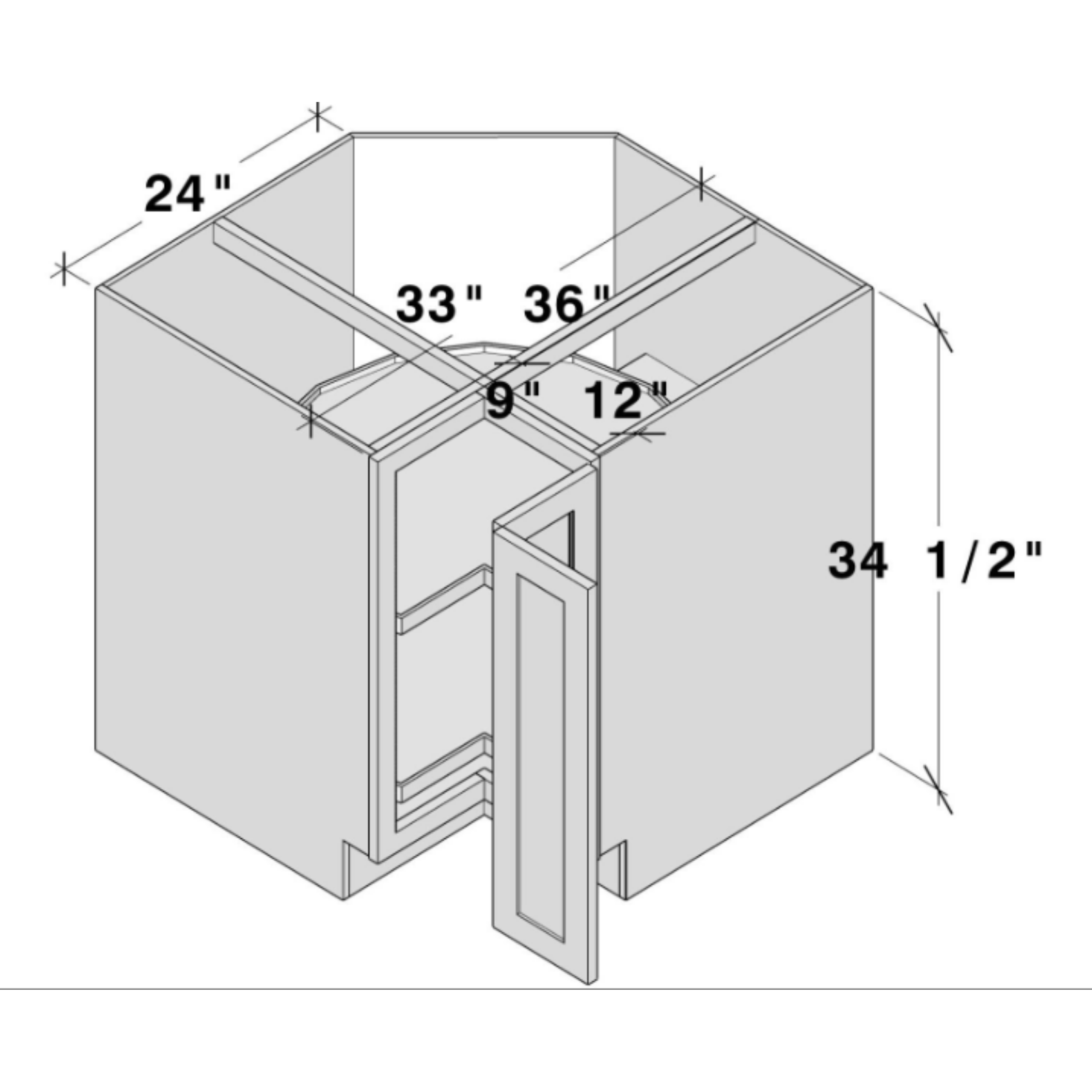 24"
33" 36"
9" 12"
34 1/2"